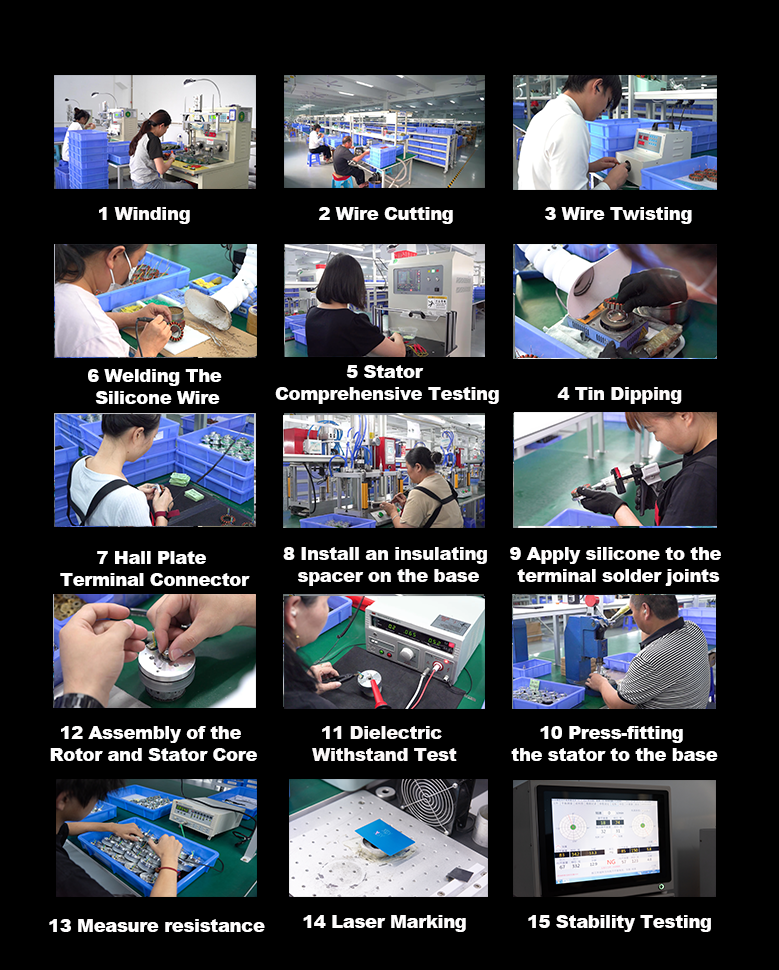 1 Winding

2 Wire Cutting

3 Wire Twisting

6 Welding The Silicone Wire

5 Stator Comprehensive Testing

4 Tin Dipping

7 Hall Plate Terminal Connector

8 Install an insulating spacer on the base

9 Apply silicone to the terminal solder joints

12 Assembly of the Rotor and Stator Core

11 Dielectric Withstand Test

10 Press-fitting the stator to the base

13 Measure resistance

14 Laser Marking

15 Stability Testing